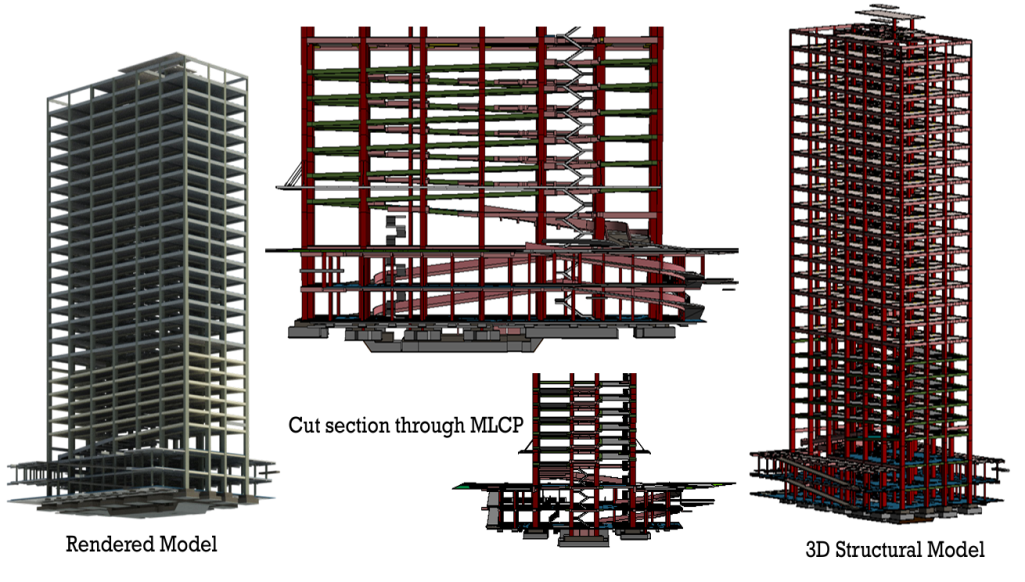 Cut section through MLCP

Rendered Model

3D Structural Model